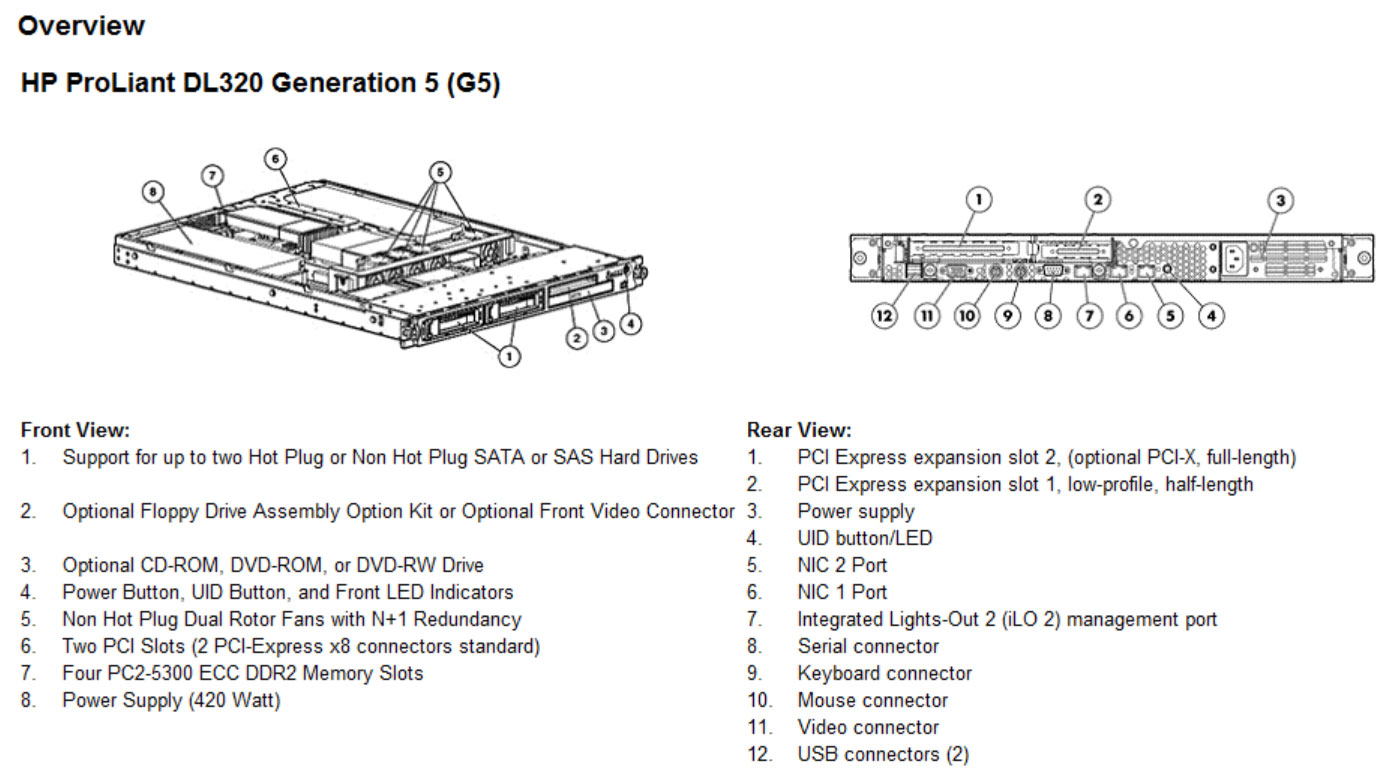 Overview

HP ProLiant DL320 Generation 5 (G5)

8 7 6 5 1 2 3 4

1 2 3
12 11 10 9 8 7 6 5 4

Front View:
1. Support for up to two Hot Plug or Non Hot Plug SATA or SAS Hard Drives

2. Optional Floppy Drive Assembly Option Kit or Optional Front Video Connector

3. Optional CD-ROM, DVD-ROM, or DVD-RW Drive
4. Power Button, UID Button, and Front LED Indicators
5. Non Hot Plug Dual Rotor Fans with N+1 Redundancy
6. Two PCI Slots (2 PCI-Express x8 connectors standard)
7. Four PC2-5300 ECC DDR2 Memory Slots
8. Power Supply (420 Watt)

Rear View:
1. PCI Express expansion slot 2, (optional PCI-X, full-length)
2. PCI Express expansion slot 1, low-profile, half-length
3. Power supply
4. UID button/LED
5. NIC 2 Port
6. NIC 1 Port
7. Integrated Lights-Out 2 (iLO 2) management port
8. Serial connector
9. Keyboard connector
10. Mouse connector
11. Video connector
12. USB connectors (2)